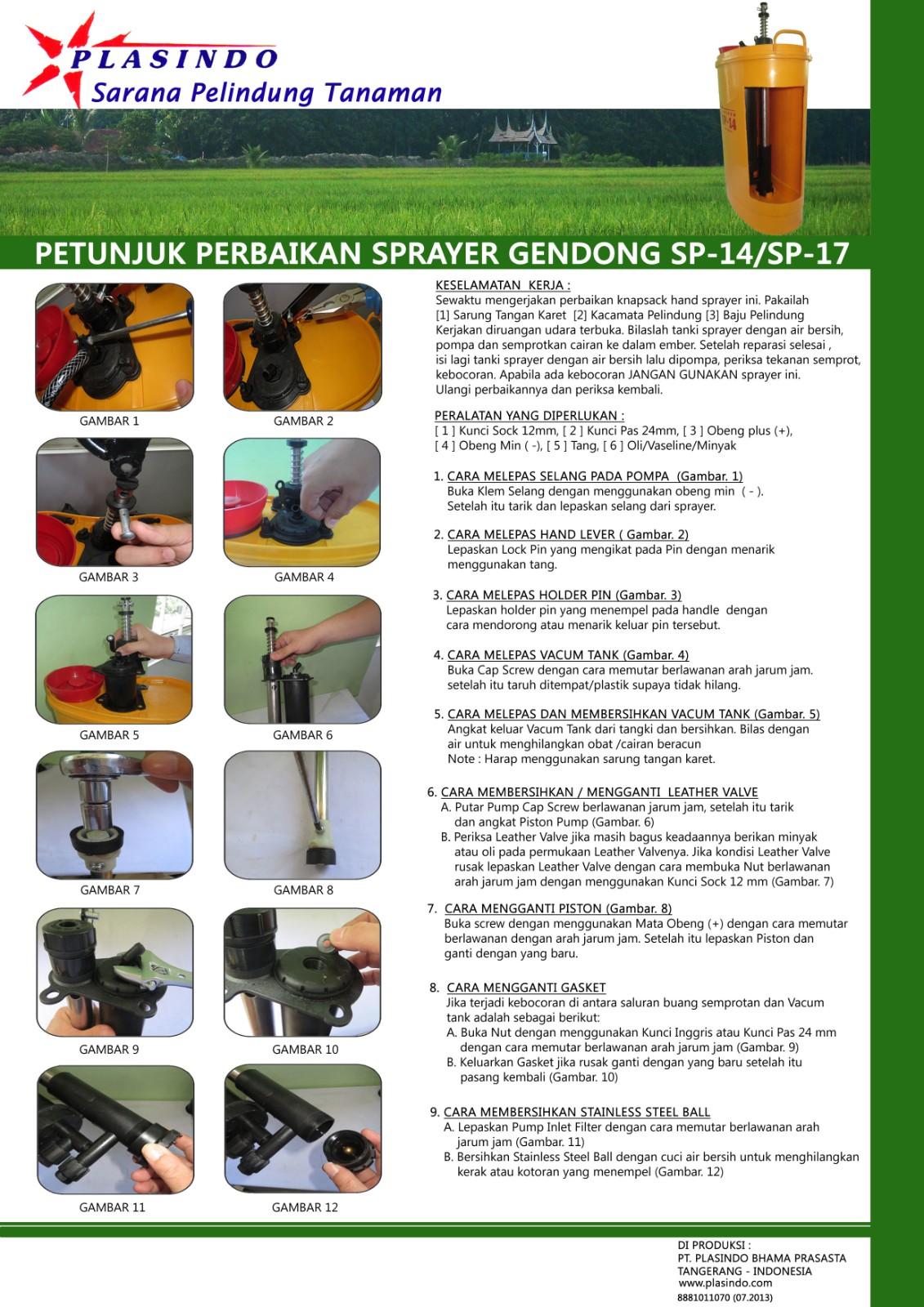 PLASINDO
Sarana Pelindung Tanaman

SP-14

PETUNJUK PERBAIKAN SPRAYER GENDONG SP-14/SP-17

GAMBAR 1
GAMBAR 2
GAMBAR 3
GAMBAR 4
GAMBAR 5
GAMBAR 6
GAMBAR 7
GAMBAR 8
GAMBAR 9
GAMBAR 10
GAMBAR 11
GAMBAR 12

KESELAMATAN KERJA :
Sewaktu mengerjakan perbaikan knapsack hand sprayer ini. Pakailah [1] Sarung Tangan Karet [2] Kacamata Pelindung [3] Baju Pelindung Kerjakan diruangan udara terbuka. Bilaslah tanki sprayer dengan air bersih, pompa dan semprotkan cairan ke dalam ember. Setelah reparasi selesai , isi lagi tanki sprayer dengan air bersih lalu dipompa, periksa tekanan semprot, kebocoran. Apabila ada kebocoran JANGAN GUNAKAN sprayer ini. Ulangi perbaikannya dan periksa kembali.

PERALATAN YANG DIPERLUKAN :
[ 1 ] Kunci Sock 12mm, [ 2 ] Kunci Pas 24mm, [ 3 ] Obeng plus (+), [ 4 ] Obeng Min ( -), [ 5 ] Tang, [ 6 ] Oli/Vaseline/Minyak

1. CARA MELEPAS SELANG PADA POMPA (Gambar. 1)
Buka Klem Selang dengan menggunakan obeng min ( - ). Setelah itu tarik dan lepaskan selang dari sprayer.

2. CARA MELEPAS HAND LEVER ( Gambar. 2)
Lepaskan Lock Pin yang mengikat pada Pin dengan menarik menggunakan tang.

3. CARA MELEPAS HOLDER PIN (Gambar. 3)
Lepaskan holder pin yang menempel pada handle dengan cara mendorong atau menarik keluar pin tersebut.

4. CARA MELEPAS VACUM TANK (Gambar. 4)
Buka Cap Screw dengan cara memutar berlawanan arah jarum jam. setelah itu taruh ditempat/plastik supaya tidak hilang.

5. CARA MELEPAS DAN MEMBERSIHKAN VACUM TANK (Gambar. 5)
Angkat keluar Vacum Tank dari tangki dan bersihkan. Bilas dengan air untuk menghilangkan obat /cairan beracun
Note : Harap menggunakan sarung tangan karet.

6. CARA MEMBERSIHKAN / MENGGANTI LEATHER VALVE
A. Putar Pump Cap Screw berlawanan jarum jam, setelah itu tarik dan angkat Piston Pump (Gambar. 6)
B. Periksa Leather Valve jika masih bagus keadaannya berikan minyak atau oli pada permukaan Leather Valvenya. Jika kondisi Leather Valve rusak lepaskan Leather Valve dengan cara membuka Nut berlawanan arah jarum jam dengan menggunakan Kunci Sock 12 mm (Gambar. 7)

7. CARA MENGGANTI PISTON (Gambar. 8)
Buka screw dengan menggunakan Mata Obeng (+) dengan cara memutar berlawanan dengan arah jarum jam. Setelah itu lepaskan Piston dan ganti dengan yang baru.

8. CARA MENGGANTI GASKET
Jika terjadi kebocoran di antara saluran buang semprotan dan Vacum tank adalah sebagai berikut:
A. Buka Nut dengan menggunakan Kunci Inggris atau Kunci Pas 24 mm dengan cara memutar berlawanan arah jarum jam (Gambar. 9)
B. Keluarkan Gasket jika rusak ganti dengan yang baru setelah itu pasang kembali (Gambar. 10)

9. CARA MEMBERSIHKAN STAINLESS STEEL BALL
A. Lepaskan Pump Inlet Filter dengan cara memutar berlawanan arah jarum jam (Gambar. 11)
B. Bersihkan Stainless Steel Ball dengan cuci air bersih untuk menghilangkan kerak atau kotoran yang menempel (Gambar. 12)

DI PRODUKSI :
PT. PLASINDO BHAMA PRASASTA
TANGERANG - INDONESIA
www.plasindo.com
8881011070 (07.2013)